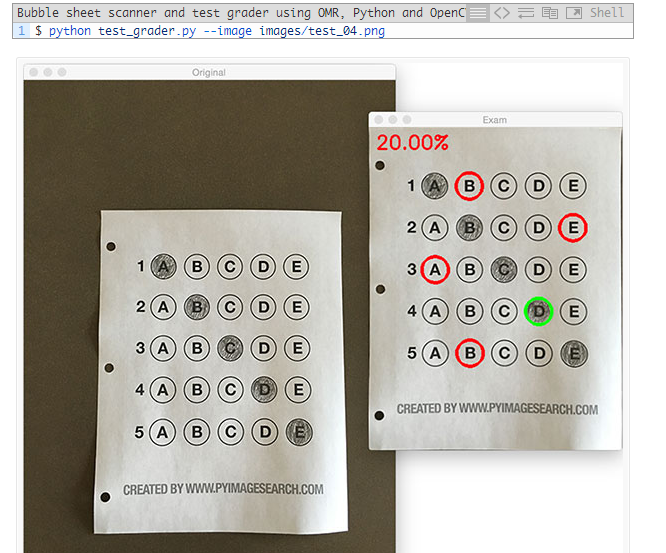 Bubble sheet scanner and test grader using OMR, Python and OpenC Shell

1 $ python test_grader.py --image images/test_04.png

Original

1 A B C D E
2 A B C D E
3 A B C D E
4 A B C D E
5 A B C D E

CREATED BY WWW.PYIMAGESEARCH.COM

Exam

20.00%

1 A B C D E
2 A B C D E
3 A B C D E
4 A B C D E
5 A B C D E

CREATED BY WWW.PYIMAGESEARCH.COM